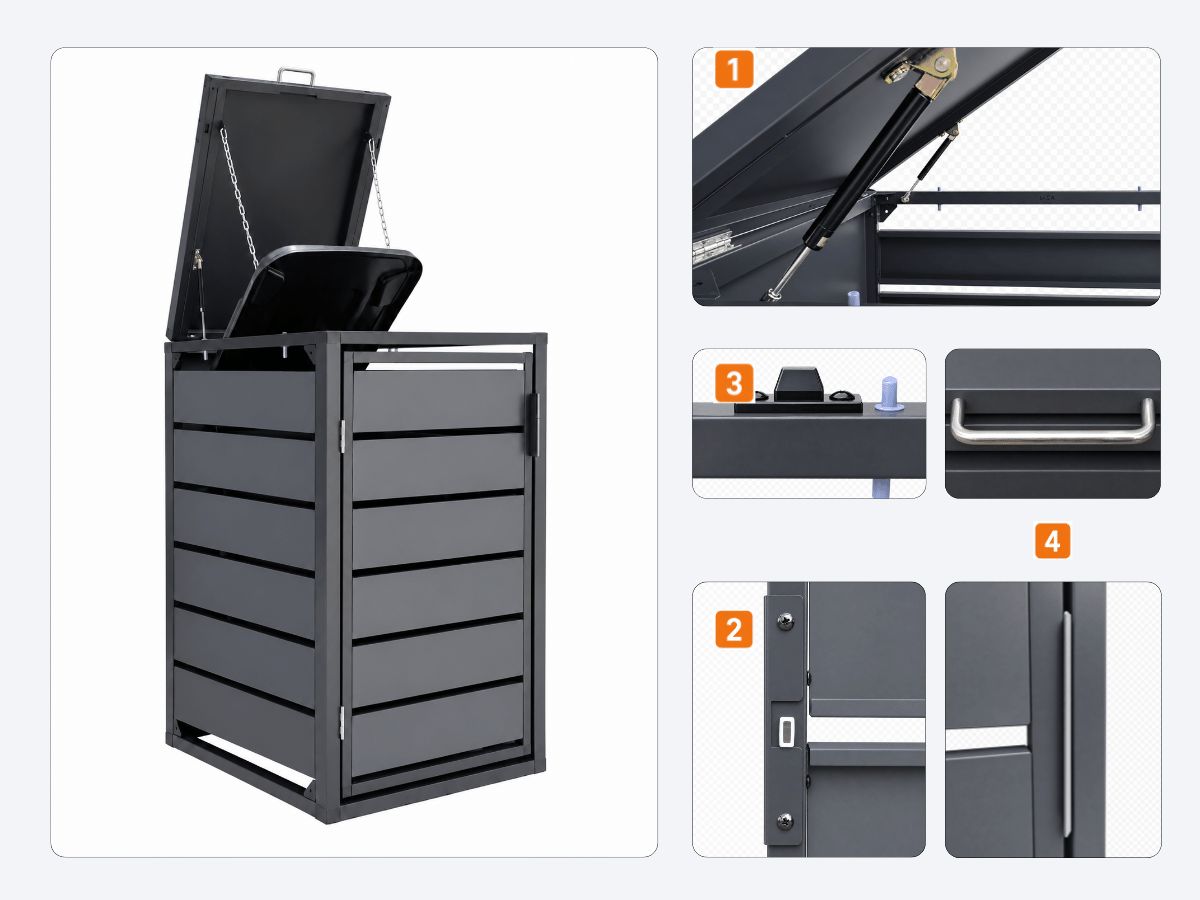 1

3

4

2